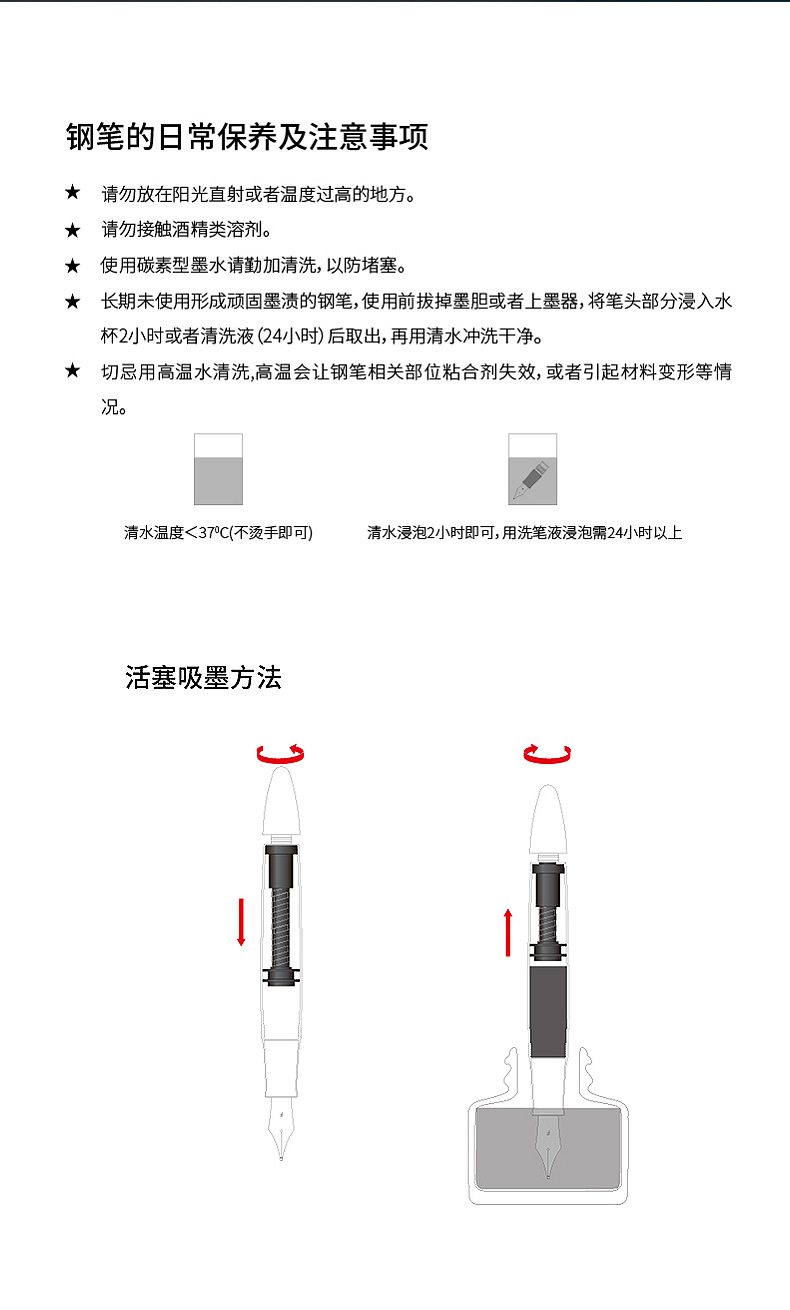 钢笔的日常保养及注意事项

★ 请勿放在阳光直射或者温度过高的地方。

★ 请勿接触酒精类溶剂。

★ 使用碳素型墨水请勤加清洗，以防堵塞。

★ 长期未使用形成顽固墨渍的钢笔，使用前拔掉墨胆或者上墨器，将笔头部分浸入水杯2小时或者清洗液（24小时）后取出，再用清水冲洗干净。

★ 切忌用高温水清洗，高温会让钢笔相关部位粘合剂失效，或者引起材料变形等情况。

清水温度<37ºC(不烫手即可)

清水浸泡2小时即可，用洗笔液浸泡需24小时以上

活塞吸墨方法